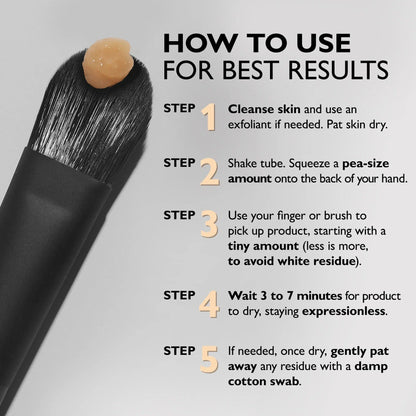 HOW TO USE
FOR BEST RESULTS

STEP 1 Cleanse skin and use an exfoliant if needed. Pat skin dry.

STEP 2 Shake tube. Squeeze a pea-size amount onto the back of your hand.

STEP 3 Use your finger or brush to pick up product, starting with a tiny amount (less is more, to avoid white residue).

STEP 4 Wait 3 to 7 minutes for product to dry, staying expressionless.

STEP 5 If needed, once dry, gently pat away any residue with a damp cotton swab.